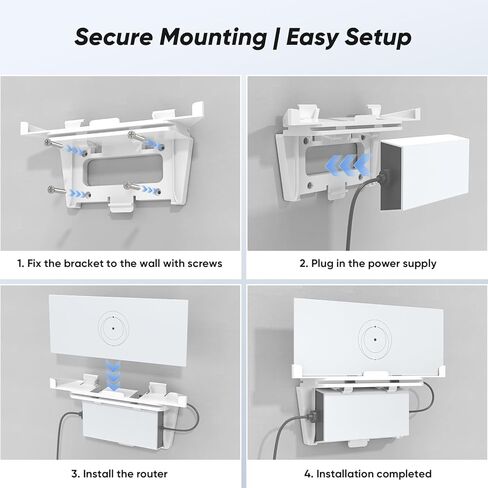 Secure Mounting | Easy Setup

1. Fix the bracket to the wall with screws

2. Plug in the power supply

3. Install the router

4. Installation completed