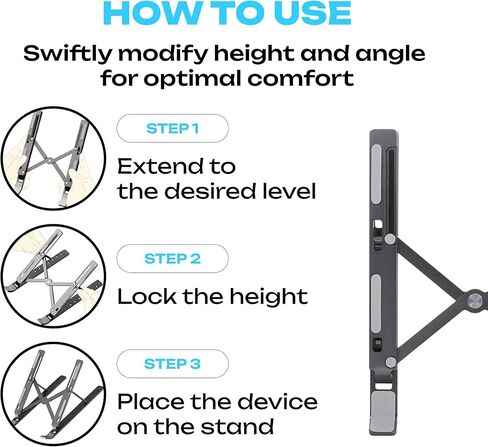 HOW TO USE

Swiftly modify height and angle for optimal comfort

STEP 1

Extend to the desired level

STEP 2

Lock the height

STEP 3

Place the device on the stand