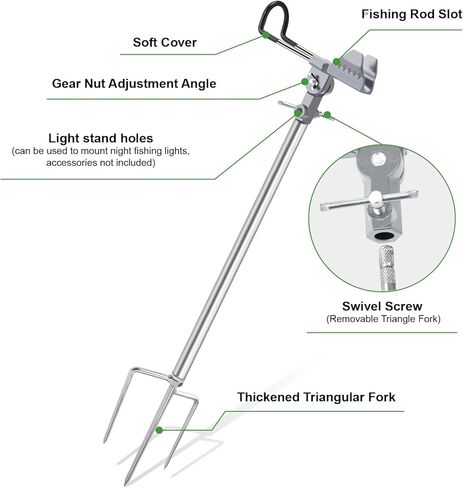 Fishing Rod Slot

Soft Cover

Gear Nut Adjustment Angle

Light stand holes
(can be used to mount night fishing lights, accessories not included)

Swivel Screw
(Removable Triangle Fork)

Thickened Triangular Fork