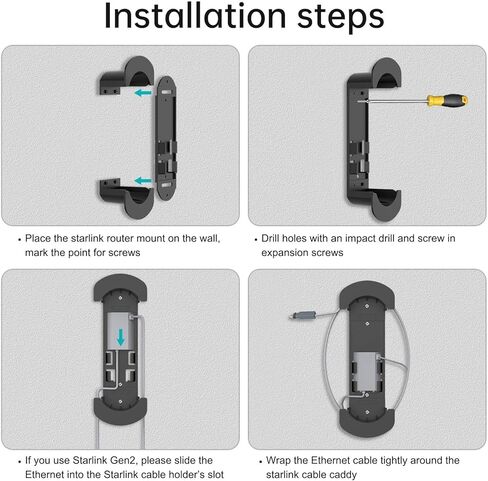 Installation steps

• Place the starlink router mount on the wall, mark the point for screws

• Drill holes with an impact drill and screw in expansion screws

• If you use Starlink Gen2, please slide the Ethernet into the Starlink cable holder's slot

• Wrap the Ethernet cable tightly around the starlink cable caddy