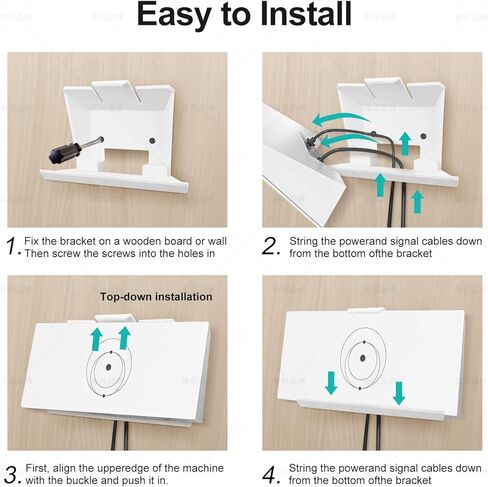 Easy to Install

1. Fix the bracket on a wooden board or wall Then screw the screws into the holes in

2. String the powerand signal cables down from the bottom ofthe bracket

Top-down installation

3. First, align the upperedge of the machine with the buckle and push it in.

4. String the powerand signal cables down from the bottom ofthe bracket