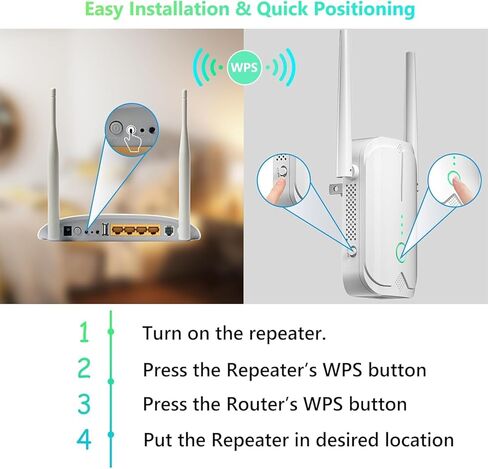 Easy Installation & Quick Positioning

WPS

1 Turn on the repeater.

2 Press the Repeater's WPS button

3 Press the Router's WPS button

4 Put the Repeater in desired location