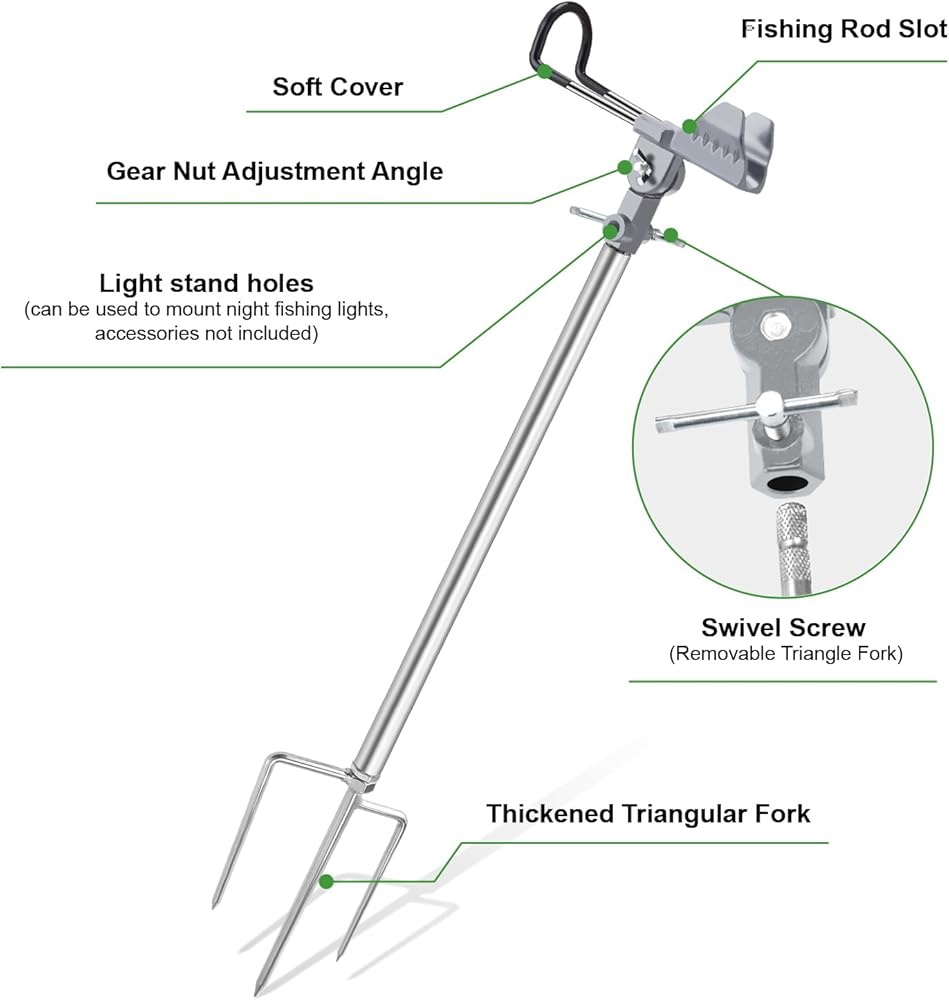 Fishing Rod Slot

Soft Cover

Gear Nut Adjustment Angle

Light stand holes
(can be used to mount night fishing lights, accessories not included)

Swivel Screw
(Removable Triangle Fork)

Thickened Triangular Fork