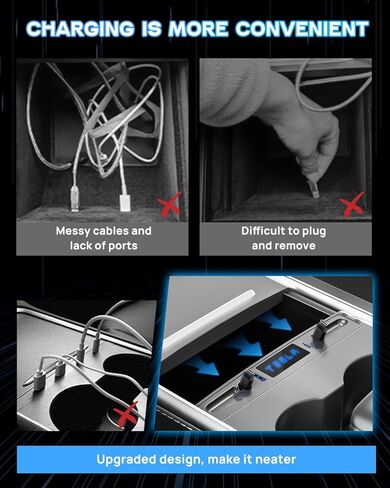 CHARGING IS MORE CONVENIENT

Messy cables and lack of ports

Difficult to plug and remove

TESLA

Upgraded design, make it neater