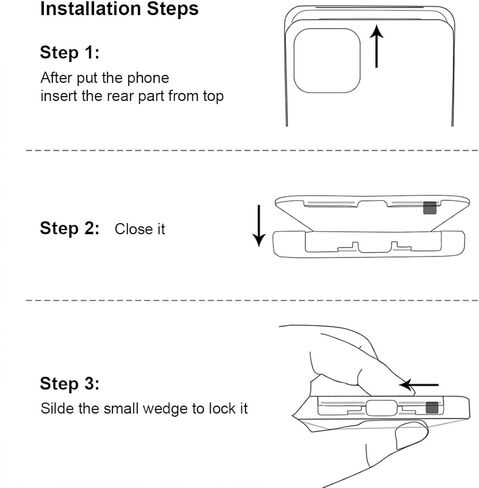 Installation Steps

Step 1:
After put the phone insert the rear part from top

Step 2: Close it

Step 3:
Silde the small wedge to lock it