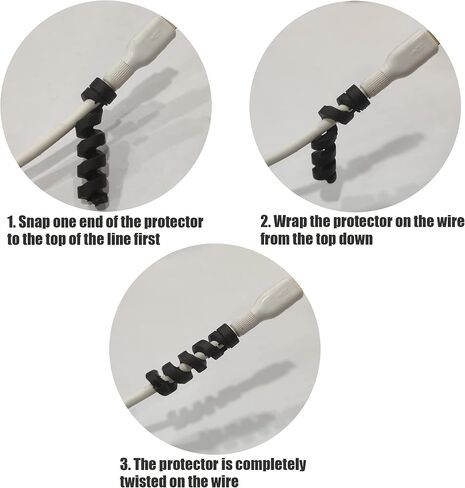 1. Snap one end of the protector to the top of the line first

2. Wrap the protector on the wire from the top down

3. The protector is completely twisted on the wire