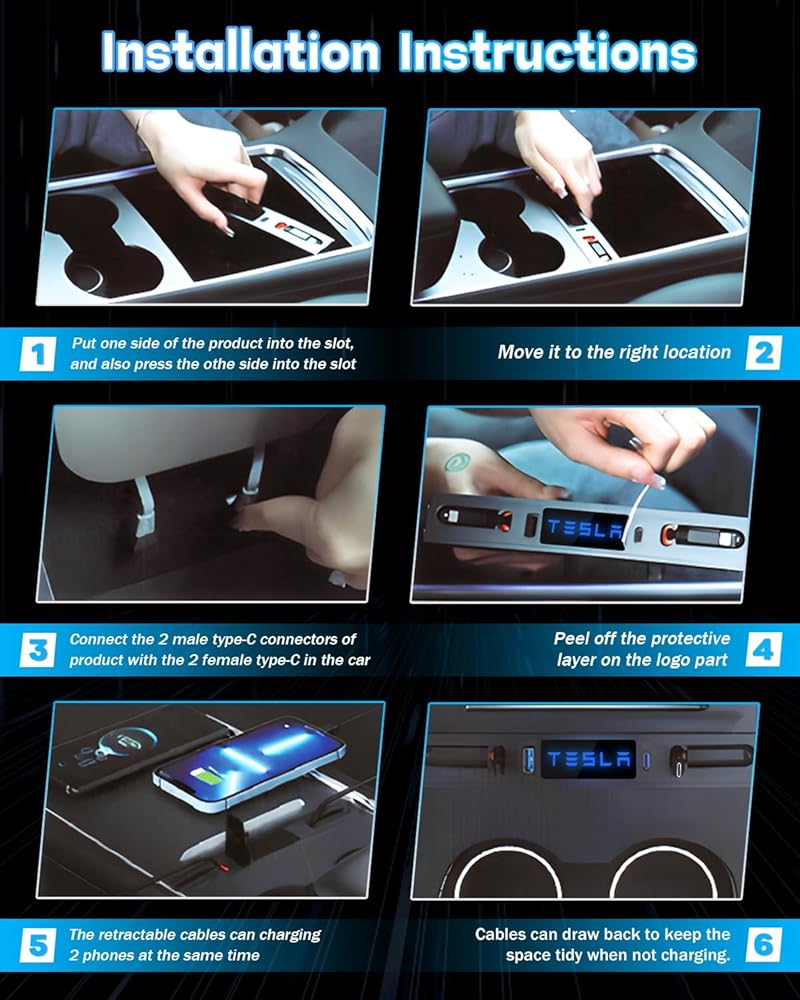 Installation Instructions

1 Put one side of the product into the slot, and also press the othe side into the slot

Move it to the right location 2

3 Connect the 2 male type-C connectors of product with the 2 female type-C in the car

TESLA

Peel off the protective layer on the logo part 4

TESLA

5 The retractable cables can charging 2 phones at the same time

Cables can draw back to keep the space tidy when not charging. 6