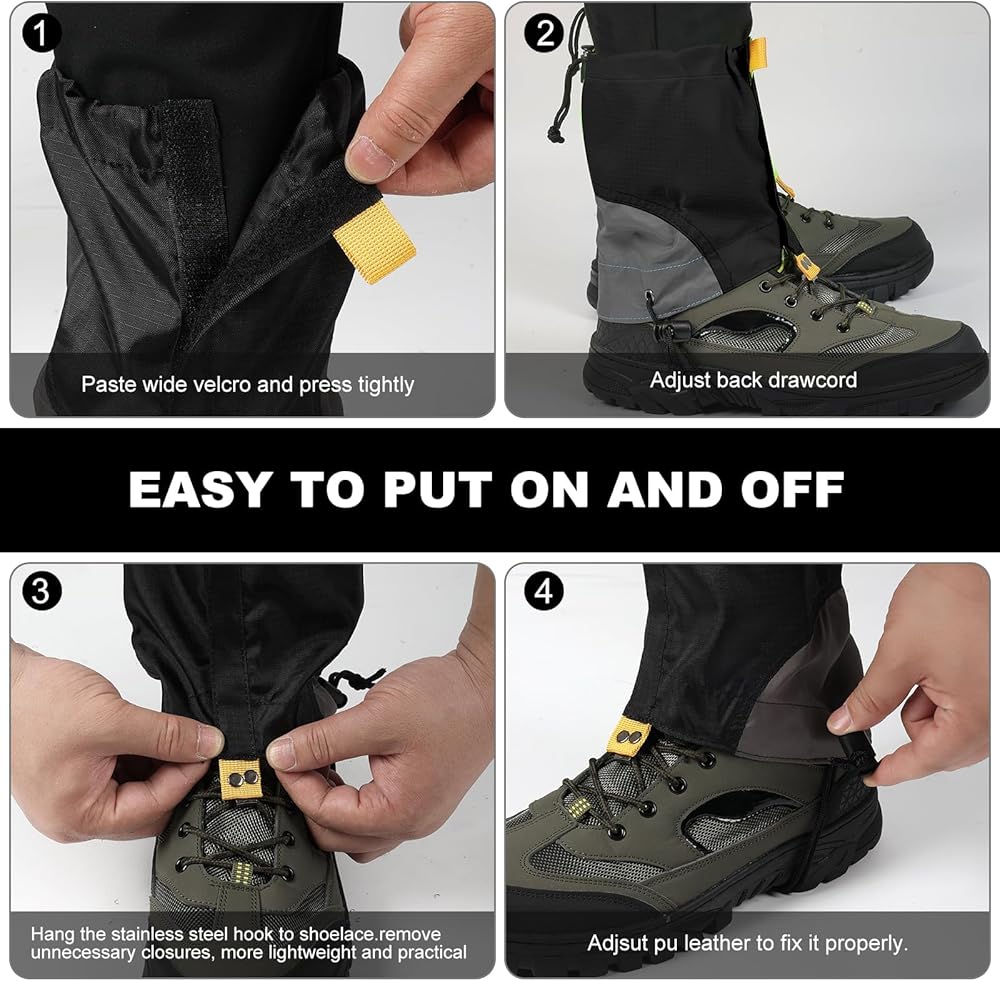 1
Paste wide velcro and press tightly

2
Adjust back drawcord

EASY TO PUT ON AND OFF

3
Hang the stainless steel hook to shoelace.remove unnecessary closures, more lightweight and practical

4
Adjsut pu leather to fix it properly.