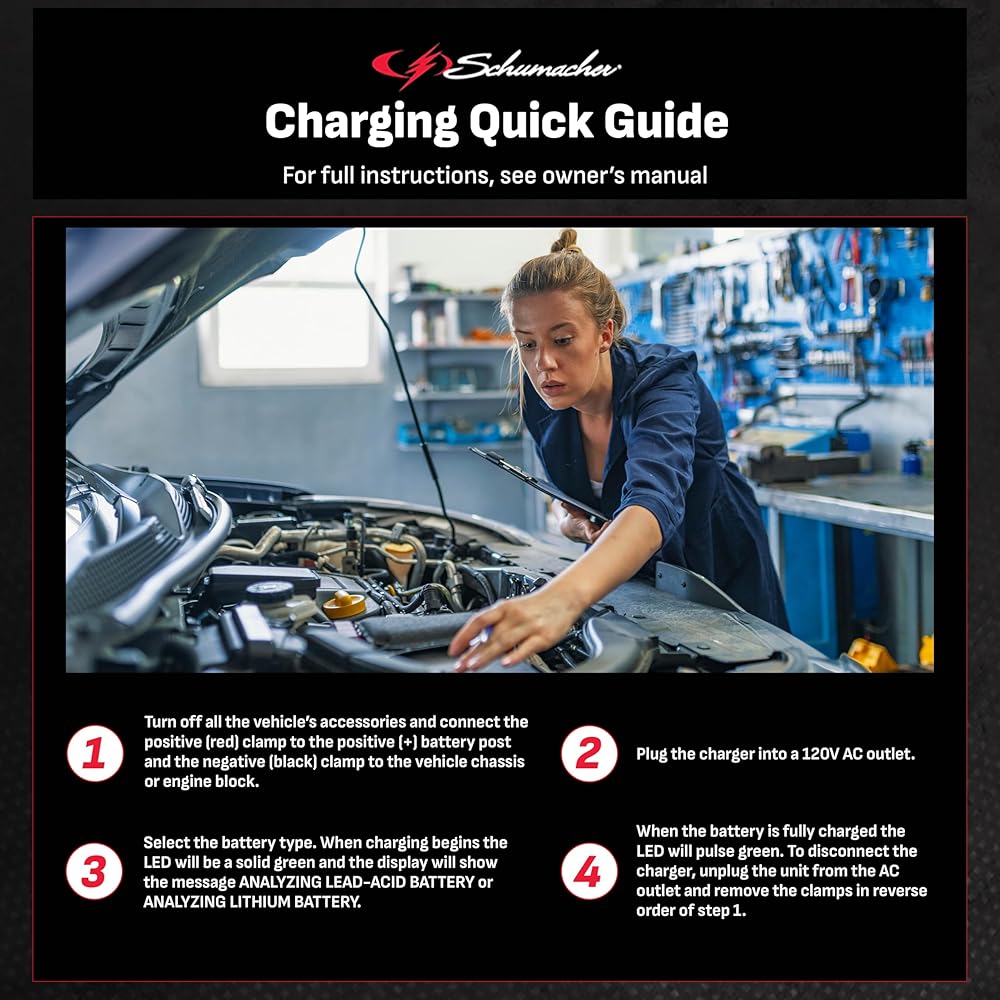 Schumacher

Charging Quick Guide

For full instructions, see owner's manual

1

Turn off all the vehicle's accessories and connect the positive (red) clamp to the positive (+) battery post and the negative (black) clamp to the vehicle chassis or engine block.

2

Plug the charger into a 120V AC outlet.

3

Select the battery type. When charging begins the LED will be a solid green and the display will show the message ANALYZING LEAD-ACID BATTERY or ANALYZING LITHIUM BATTERY.

4

When the battery is fully charged the LED will pulse green. To disconnect the charger, unplug the unit from the AC outlet and remove the clamps in reverse order of step 1.