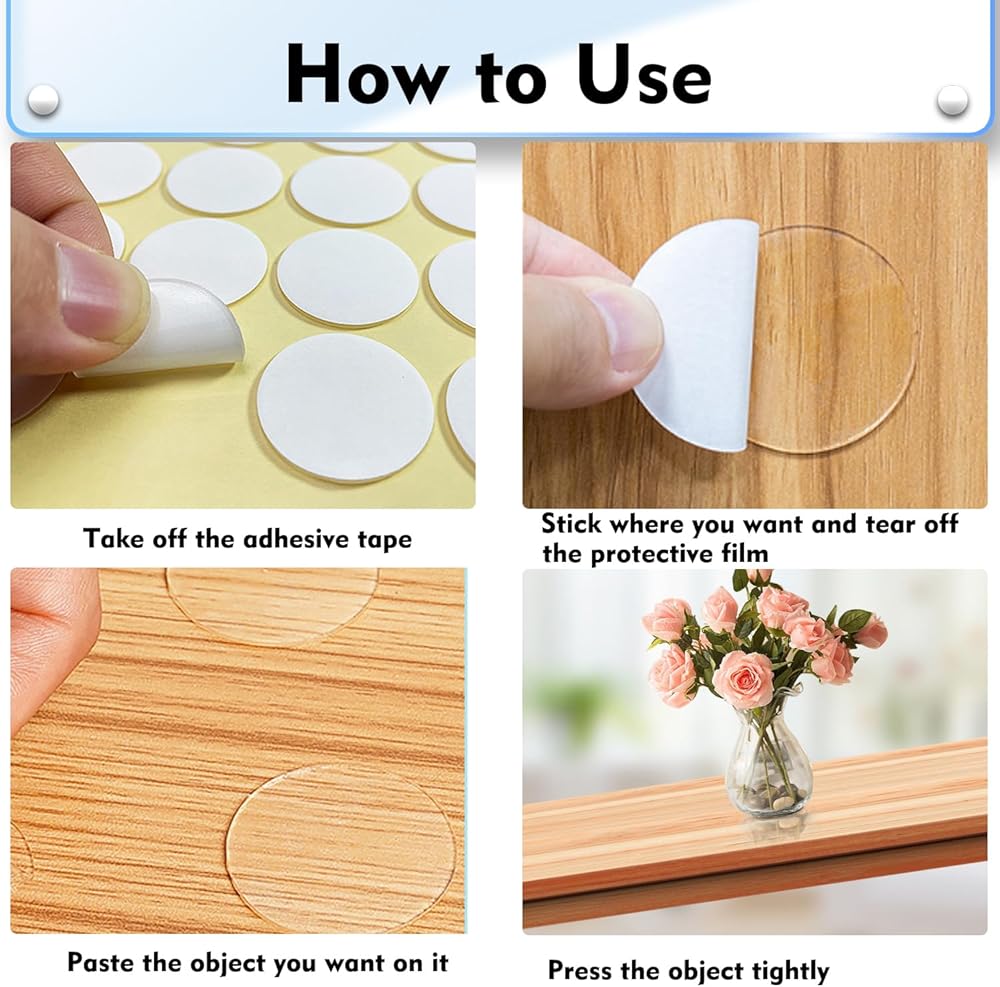 How to Use

Take off the adhesive tape

Stick where you want and tear off the protective film

Paste the object you want on it

Press the object tightly