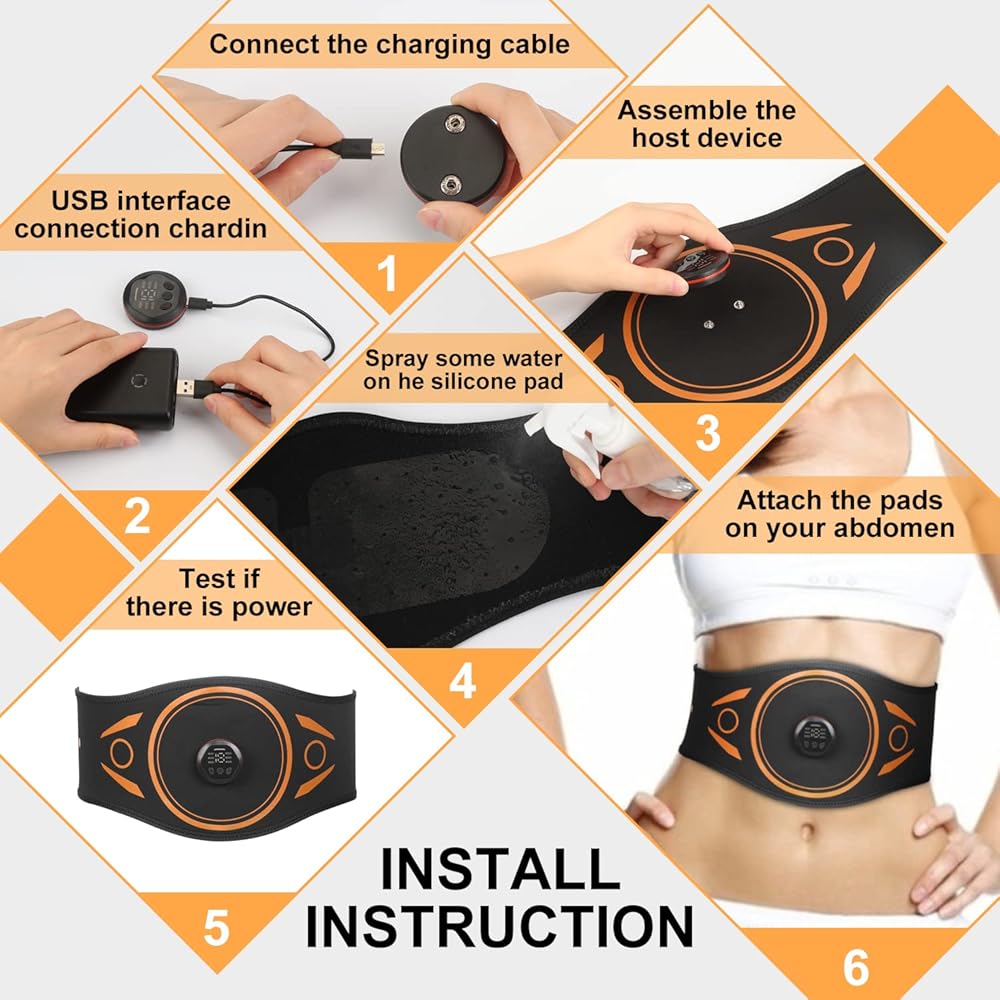 Connect the charging cable

1

USB interface connection chardin

2

Assemble the host device

3

Spray some water on he silicone pad

4

Test if there is power

5

Attach the pads on your abdomen

6

INSTALL INSTRUCTION