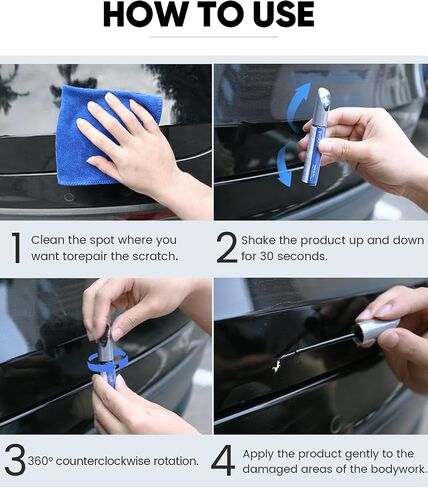 HOW TO USE

1 Clean the spot where you want torepair the scratch.

2 Shake the product up and down for 30 seconds.

3 360° counterclockwise rotation.

4 Apply the product gently to the damaged areas of the bodywork.