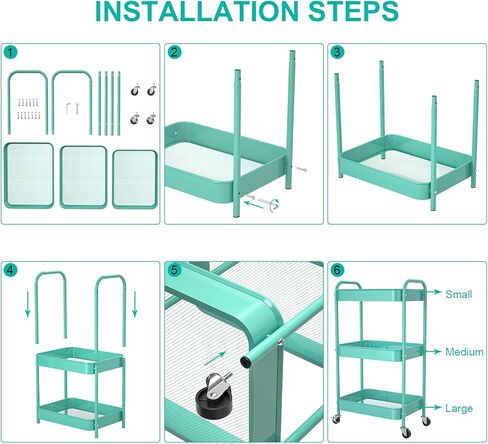 INSTALLATION STEPS

1

2

3

4

5

6

Small

Medium

Large