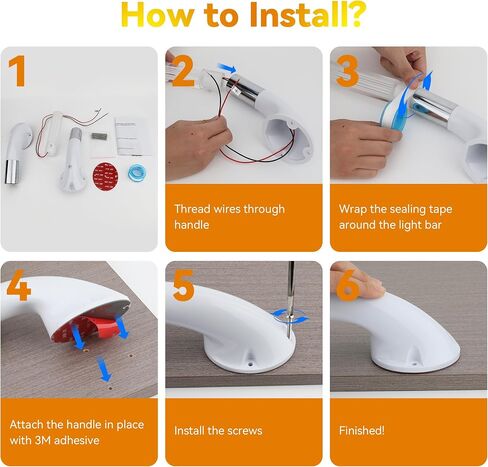 How to Install?

1

2

Thread wires through handle

3

Wrap the sealing tape around the light bar

4

Attach the handle in place with 3M adhesive

5

Install the screws

6

Finished!