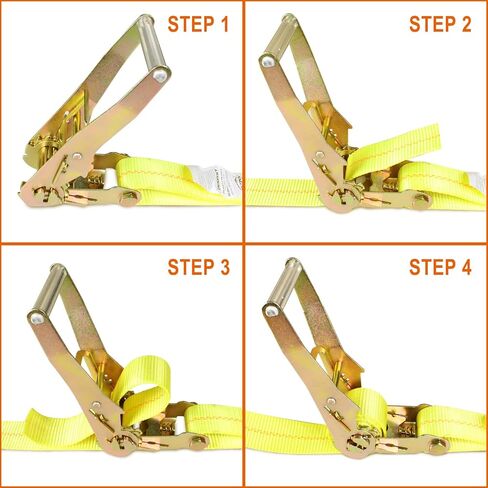 STEP 1

STEP 2

STEP 3

STEP 4