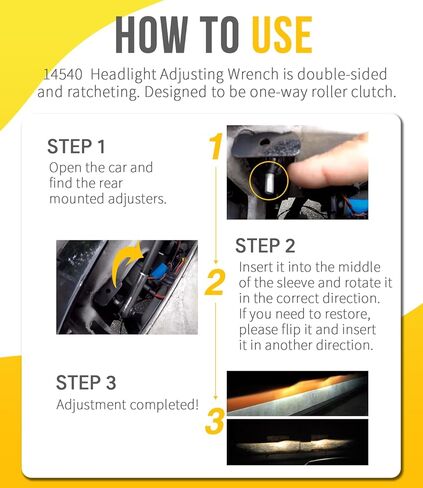 HOW TO USE

14540 Headlight Adjusting Wrench is double-sided and ratcheting. Designed to be one-way roller clutch.

STEP 1
Open the car and find the rear mounted adjusters.

1

STEP 2
Insert it into the middle of the sleeve and rotate it in the correct direction. If you need to restore, please flip it and insert it in another direction.

2

STEP 3
Adjustment completed!

3