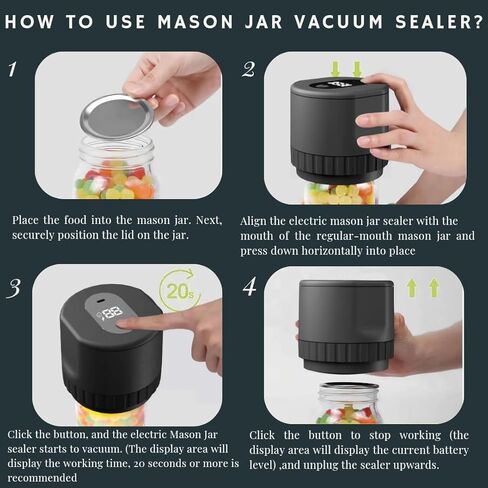 HOW TO USE MASON JAR VACUUM SEALER?

1

Place the food into the mason jar. Next, securely position the lid on the jar.

2

Align the electric mason jar sealer with the mouth of the regular-mouth mason jar and press down horizontally into place

3

20s

88

Click the button, and the electric Mason Jar sealer starts to vacuum. (The display area will display the working time, 20 seconds or more is recommended

4

Click the button to stop working (the display area will display the current battery level) ,and unplug the sealer upwards.