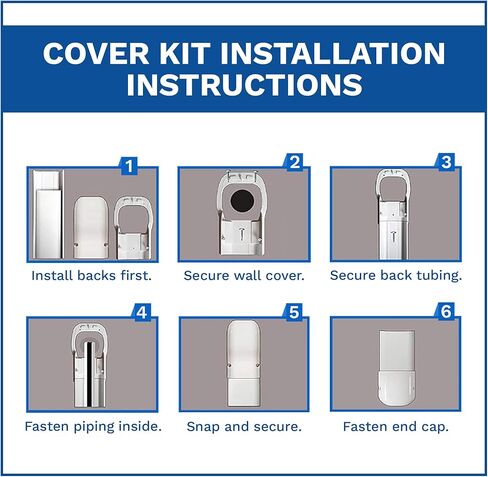 COVER KIT INSTALLATION INSTRUCTIONS

1
Install backs first.

2
Secure wall cover.

3
Secure back tubing.

4
Fasten piping inside.

5
Snap and secure.

6
Fasten end cap.