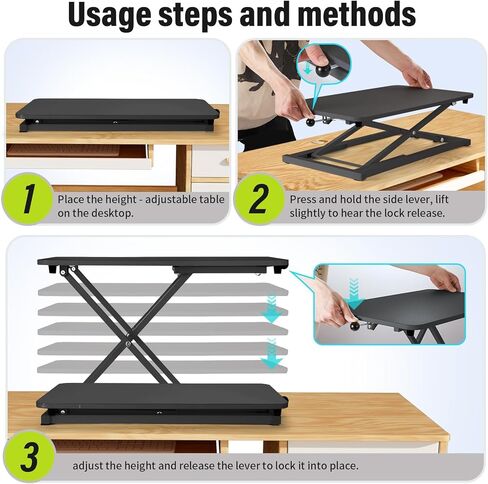 Usage steps and methods

1
Place the height - adjustable table on the desktop.

2
Press and hold the side lever, lift slightly to hear the lock release.

3
adjust the height and release the lever to lock it into place.