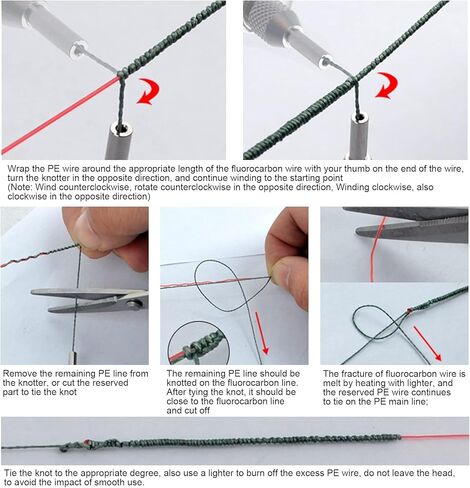 Wrap the PE wire around the appropriate length of the fluorocarbon wire with your thumb on the end of the wire, turn the knotter in the opposite direction, and continue winding to the starting point
(Note: Wind counterclockwise, rotate counterclockwise in the opposite direction, Winding clockwise, also clockwise in the opposite direction)

Remove the remaining PE line from the knotter, or cut the reserved part to tie the knot

The remaining PE line should be knotted on the fluorocarbon line. After tying the knot, it should be close to the fluorocarbon line and cut off

The fracture of fluorocarbon wire is melt by heating with lighter, and the reserved PE wire continues to tie on the PE main line;

Tie the knot to the appropriate degree, also use a lighter to burn off the excess PE wire, do not leave the head, to avoid the impact of smooth use.