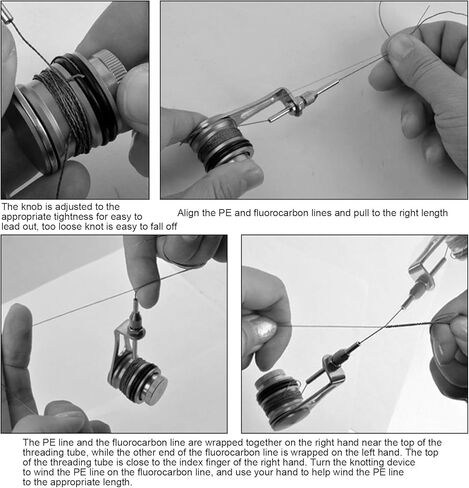 The knob is adjusted to the appropriate tightness for easy to lead out, too loose knot is easy to fall off

Align the PE and fluorocarbon lines and pull to the right length

The PE line and the fluorocarbon line are wrapped together on the right hand near the top of the threading tube, while the other end of the fluorocarbon line is wrapped on the left hand. The top of the threading tube is close to the index finger of the right hand. Turn the knotting device to wind the PE line on the fluorocarbon line, and use your hand to help wind the PE line to the appropriate length.