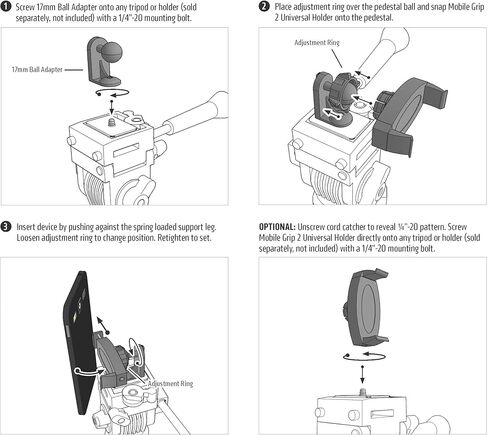 1 Screw 17mm Ball Adapter onto any tripod or holder (sold separately, not included) with a 1/4"-20 mounting bolt.

17mm Ball Adapter

2 Place adjustment ring over the pedestal ball and snap Mobile Grip 2 Universal Holder onto the pedestal.

Adjustment Ring

3 Insert device by pushing against the spring loaded support leg. Loosen adjustment ring to change position. Retighten to set.

Adjustment Ring

OPTIONAL: Unscrew cord catcher to reveal ¼"-20 pattern. Screw Mobile Grip 2 Universal Holder directly onto any tripod or holder (sold separately, not included) with a 1/4"-20 mounting bolt.