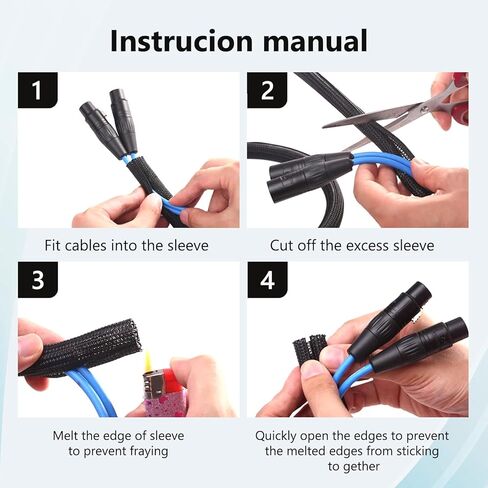 Instrucion manual

1

Fit cables into the sleeve

2

Cut off the excess sleeve

3

Melt the edge of sleeve to prevent fraying

4

Quickly open the edges to prevent the melted edges from sticking to gether