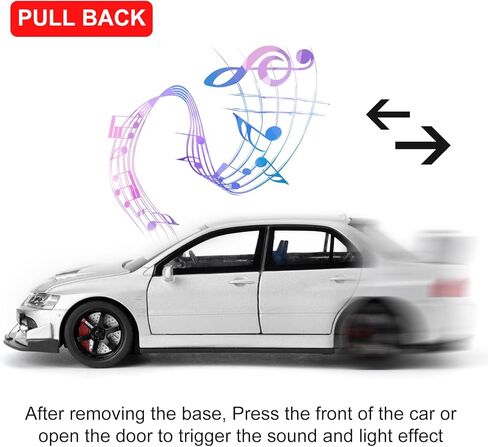 PULL BACK

After removing the base, Press the front of the car or open the door to trigger the sound and light effect