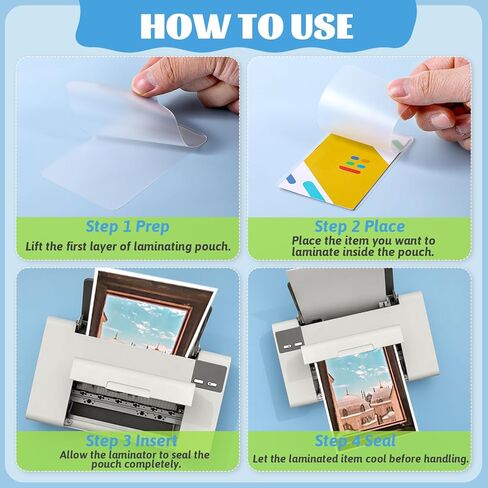 HOW TO USE

Step 1 Prep
Lift the first layer of laminating pouch.

Step 2 Place
Place the item you want to laminate inside the pouch.

Step 3 Insert
Allow the laminator to seal the pouch completely.

Step 4 Seal
Let the laminated item cool before handling.