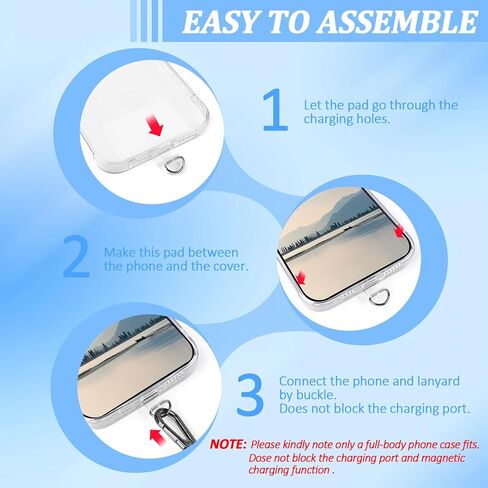 EASY TO ASSEMBLE

1 Let the pad go through the charging holes.

2 Make this pad between the phone and the cover.

3 Connect the phone and lanyard by buckle.
Does not block the charging port.

NOTE: Please kindly note only a full-body phone case fits. Dose not block the charging port and magnetic charging function .