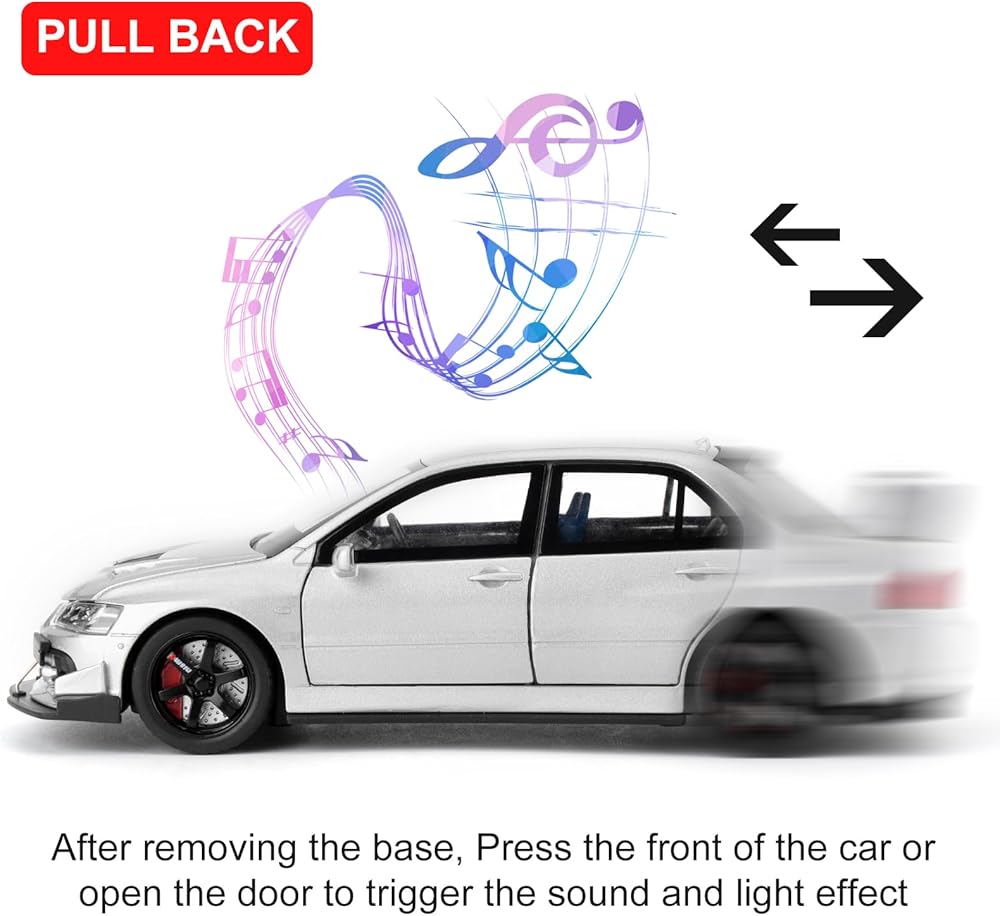 PULL BACK

After removing the base, Press the front of the car or open the door to trigger the sound and light effect