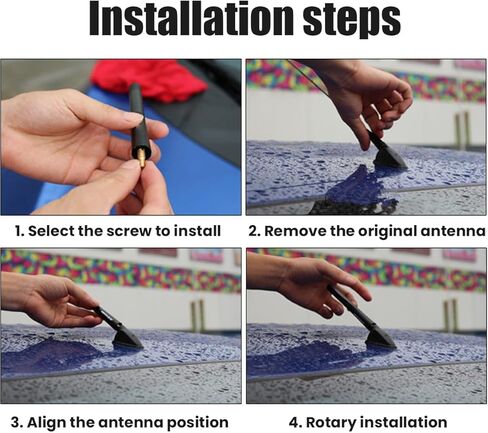 Installation steps

1. Select the screw to install

2. Remove the original antenna

3. Align the antenna position

4. Rotary installation