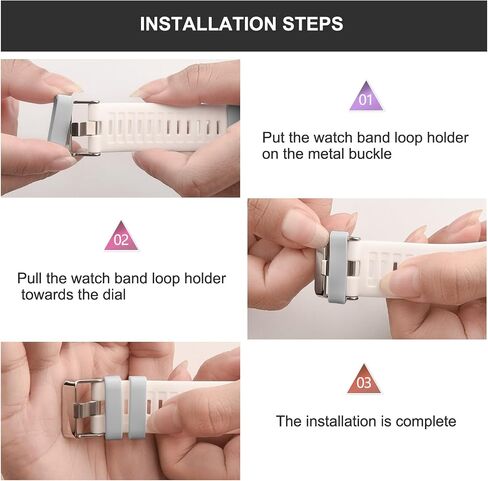 INSTALLATION STEPS

01

Put the watch band loop holder on the metal buckle

02

Pull the watch band loop holder towards the dial

03

The installation is complete