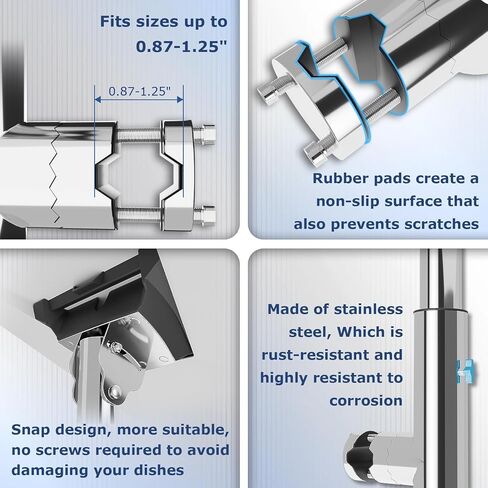 Fits sizes up to 0.87-1.25"

0.87-1.25"

Rubber pads create a non-slip surface that also prevents scratches

Snap design, more suitable, no screws required to avoid damaging your dishes

Made of stainless steel, Which is rust-resistant and highly resistant to corrosion