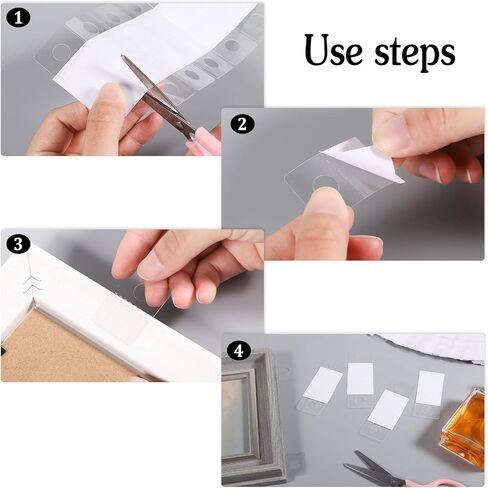 1

Use steps

2

3

4