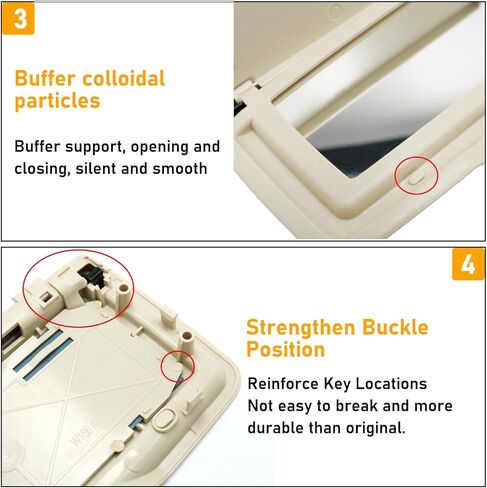 3

Buffer colloidal particles

Buffer support, opening and closing, silent and smooth

4

Strengthen Buckle Position

Reinforce Key Locations
Not easy to break and more durable than original.

W166