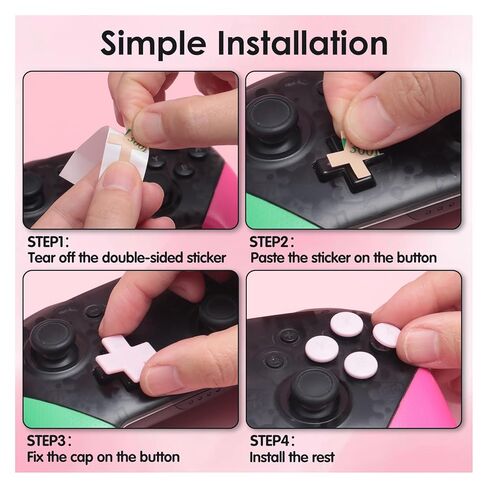 Simple Installation

STEP1:
Tear off the double-sided sticker

STEP2:
Paste the sticker on the button

STEP3:
Fix the cap on the button

STEP4:
Install the rest