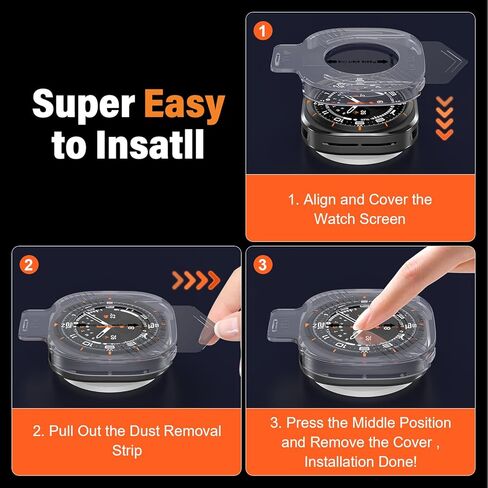 Super Easy to Insatll

1

1. Align and Cover the Watch Screen

2

2. Pull Out the Dust Removal Strip

3

3. Press the Middle Position and Remove the Cover , Installation Done!