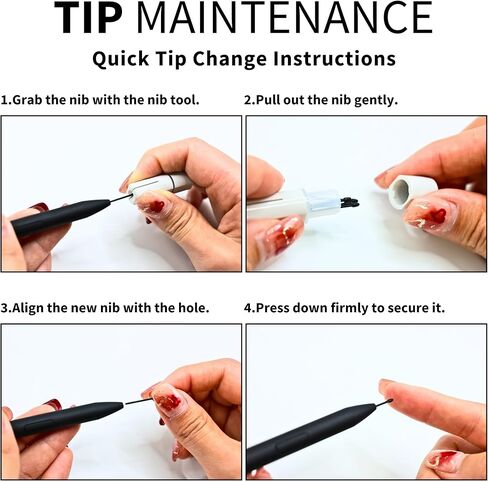 TIP MAINTENANCE

Quick Tip Change Instructions

1.Grab the nib with the nib tool.

2.Pull out the nib gently.

3.Align the new nib with the hole.

4.Press down firmly to secure it.