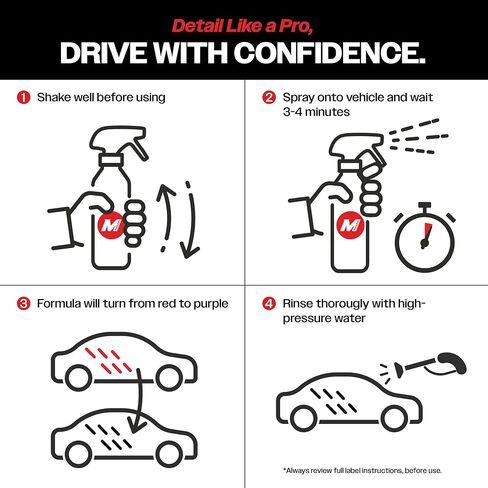 Detail Like a Pro,
DRIVE WITH CONFIDENCE.

1 Shake well before using

M

2 Spray onto vehicle and wait 3-4 minutes

M

3 Formula will turn from red to purple

4 Rinse thorougly with high-pressure water

*Always review full label instructions, before use.