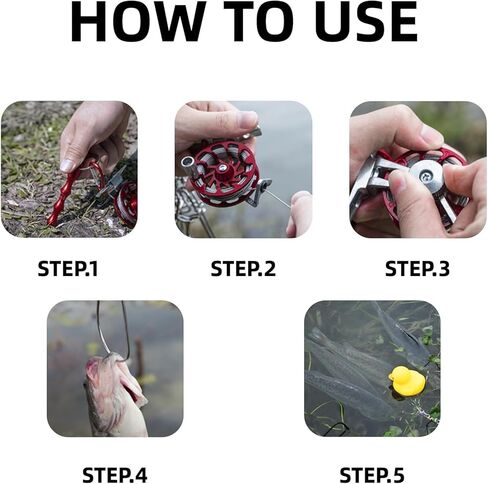 HOW TO USE

STEP.1

STEP.2

STEP.3

STEP.4

STEP.5