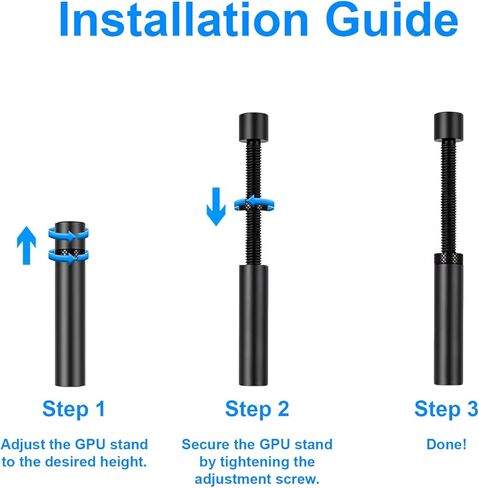 Installation Guide

Step 1

Adjust the GPU stand to the desired height.

Step 2

Secure the GPU stand by tightening the adjustment screw.

Step 3

Done!