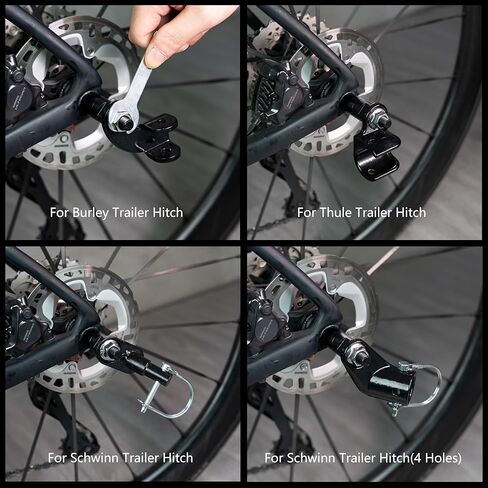 For Burley Trailer Hitch

For Thule Trailer Hitch

For Schwinn Trailer Hitch

For Schwinn Trailer Hitch(4 Holes)