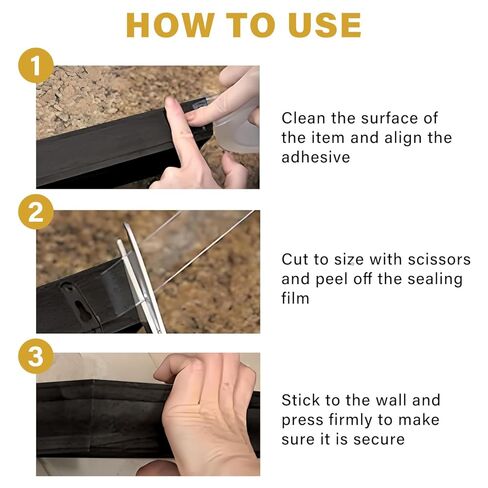 HOW TO USE

1

Clean the surface of the item and align the adhesive

2

Cut to size with scissors and peel off the sealing film

3

Stick to the wall and press firmly to make sure it is secure