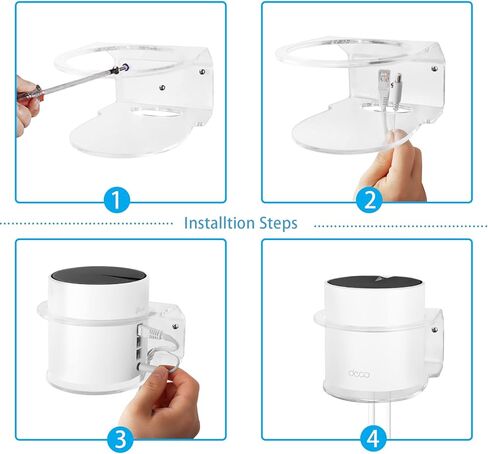 1

2

Installtion Steps

3

deco

4