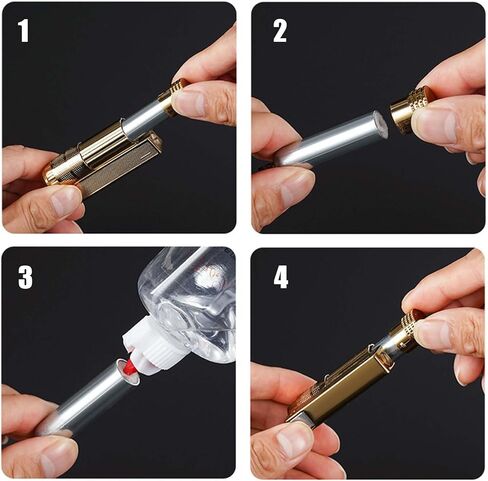 1

2

3

4