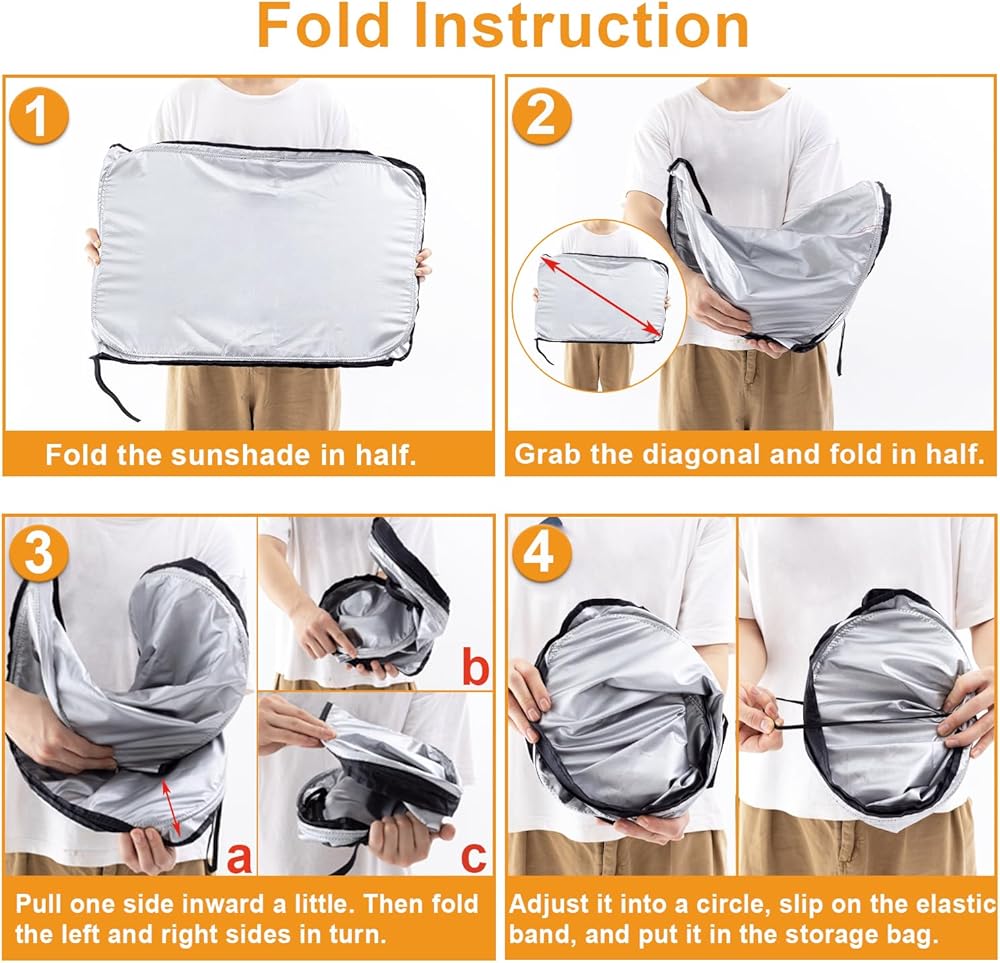 Fold Instruction

1

Fold the sunshade in half.

2

Grab the diagonal and fold in half.

3

a

b

c

Pull one side inward a little. Then fold the left and right sides in turn.

4

Adjust it into a circle, slip on the elastic band, and put it in the storage bag.