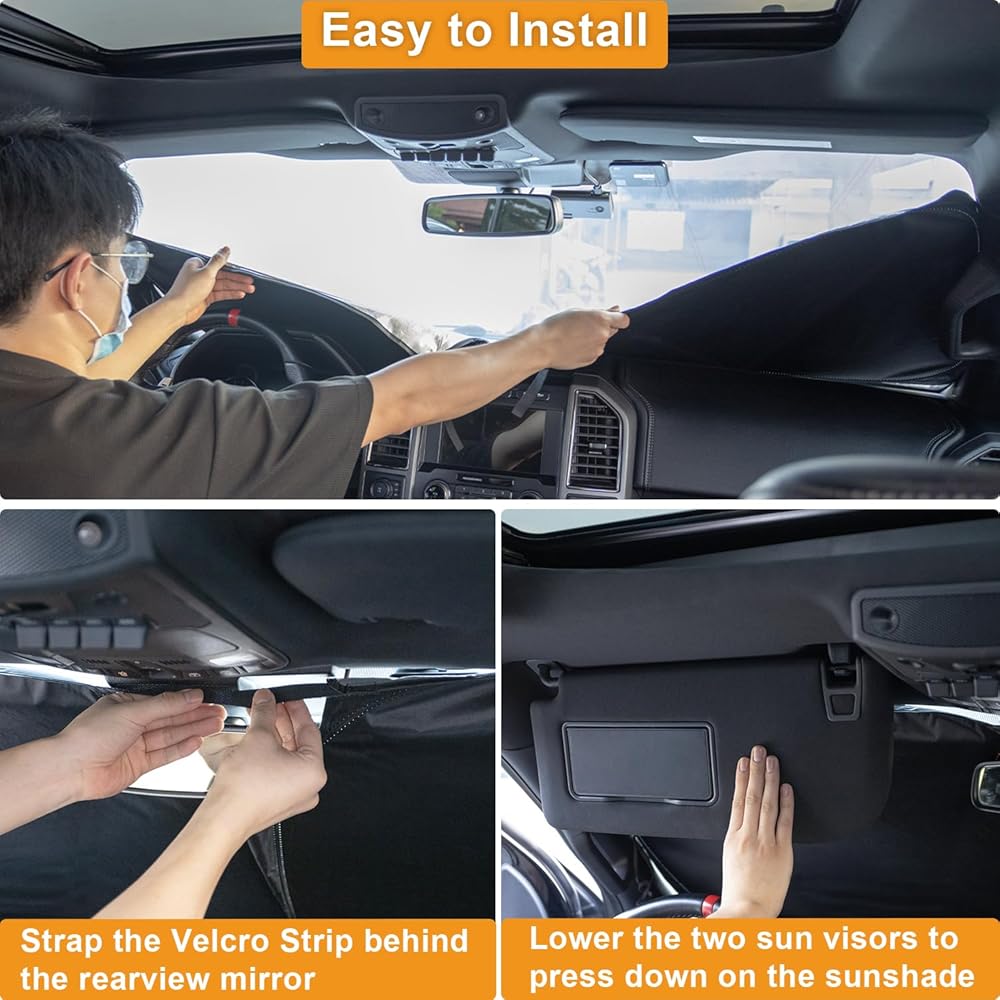 Easy to Install

Strap the Velcro Strip behind the rearview mirror

Lower the two sun visors to press down on the sunshade