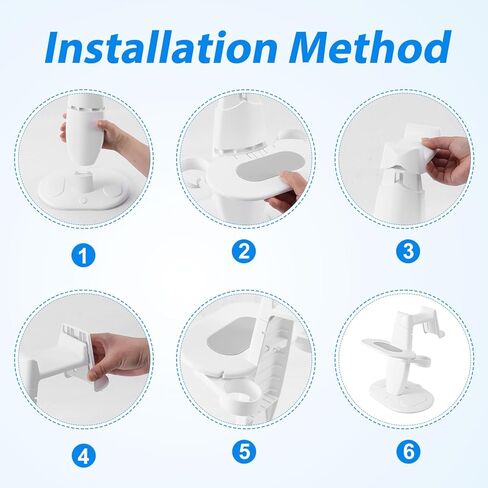 Installation Method

1

2

3

4

5

6