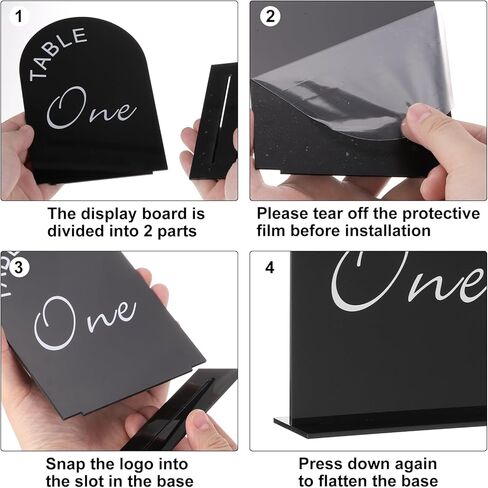 1

TABLE

One

The display board is divided into 2 parts

2

Please tear off the protective film before installation

3

One

Snap the logo into the slot in the base

4

One

Press down again to flatten the base